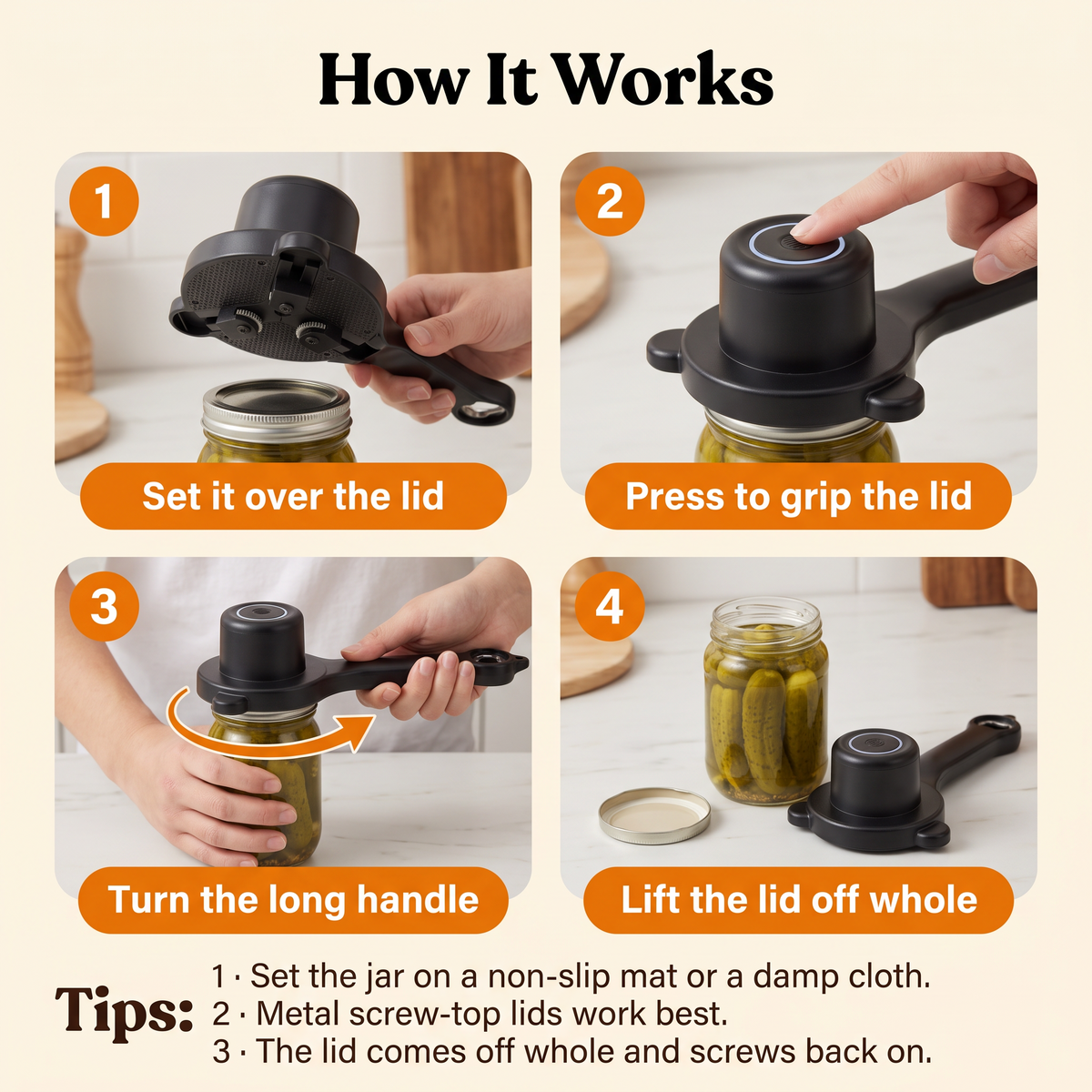 How It Works

1

Set it over the lid

2

Press to grip the lid

3

Turn the long handle

4

Lift the lid off whole

Tips:
1 · Set the jar on a non-slip mat or a damp cloth.
2 · Metal screw-top lids work best.
3 · The lid comes off whole and screws back on.